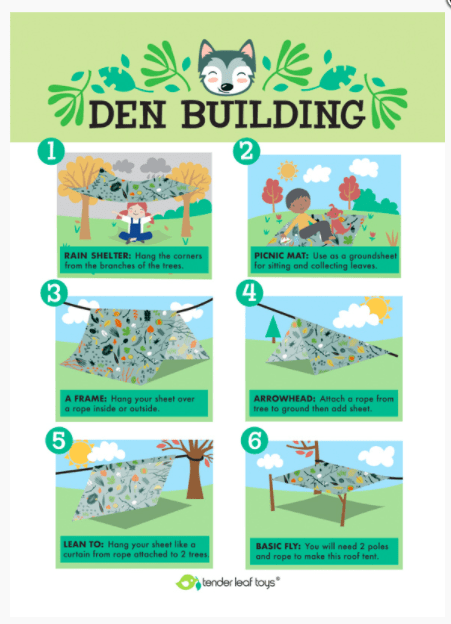 DEN BUILDING

1

RAIN SHELTER: Hang the corners from the branches of the trees.

2

PICNIC MAT: Use as a groundsheet for sitting and collecting leaves.

3

A FRAME: Hang your sheet over a rope inside or outside.

4

ARROWHEAD: Attach a rope from tree to ground then add sheet.

5

LEAN TO: Hang your sheet like a curtain from rope attached to 2 trees.

6

BASIC FLY: You will need 2 poles and rope to make this roof tent.

tender leaf toys®