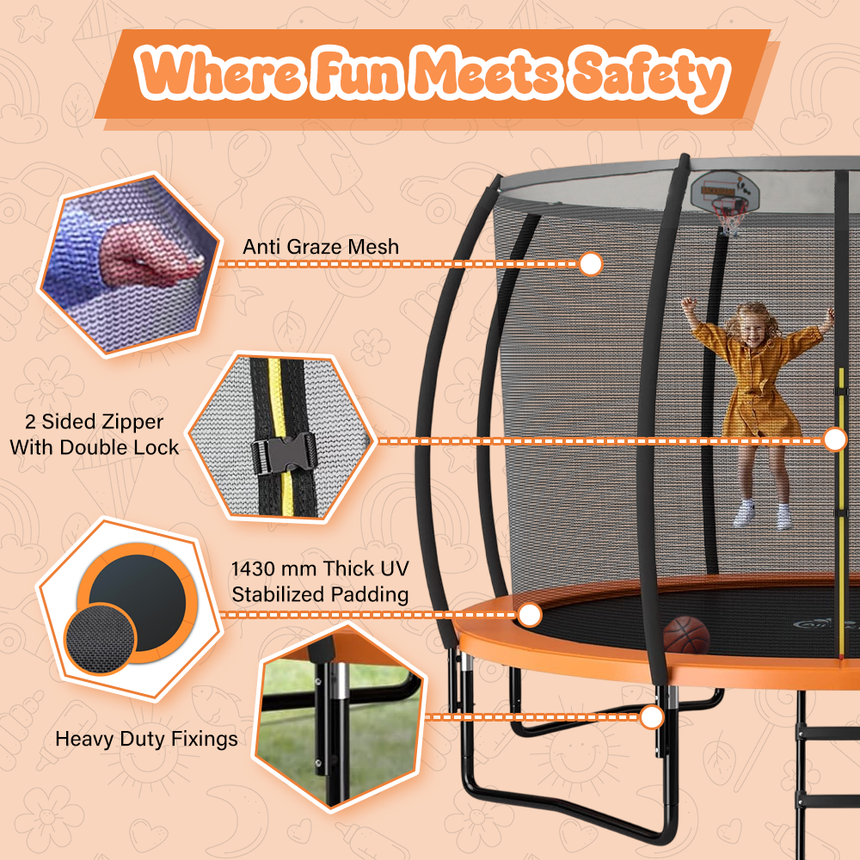 Where Fun Meets Safety

Anti Graze Mesh

2 Sided Zipper With Double Lock

1430 mm Thick UV Stabilized Padding

Heavy Duty Fixings