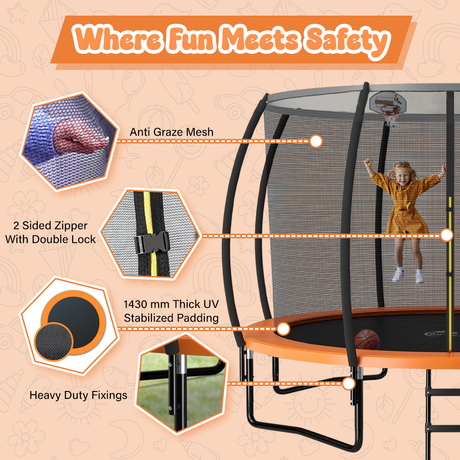 Where Fun Meets Safety

Anti Graze Mesh

2 Sided Zipper With Double Lock

1430 mm Thick UV Stabilized Padding

Heavy Duty Fixings