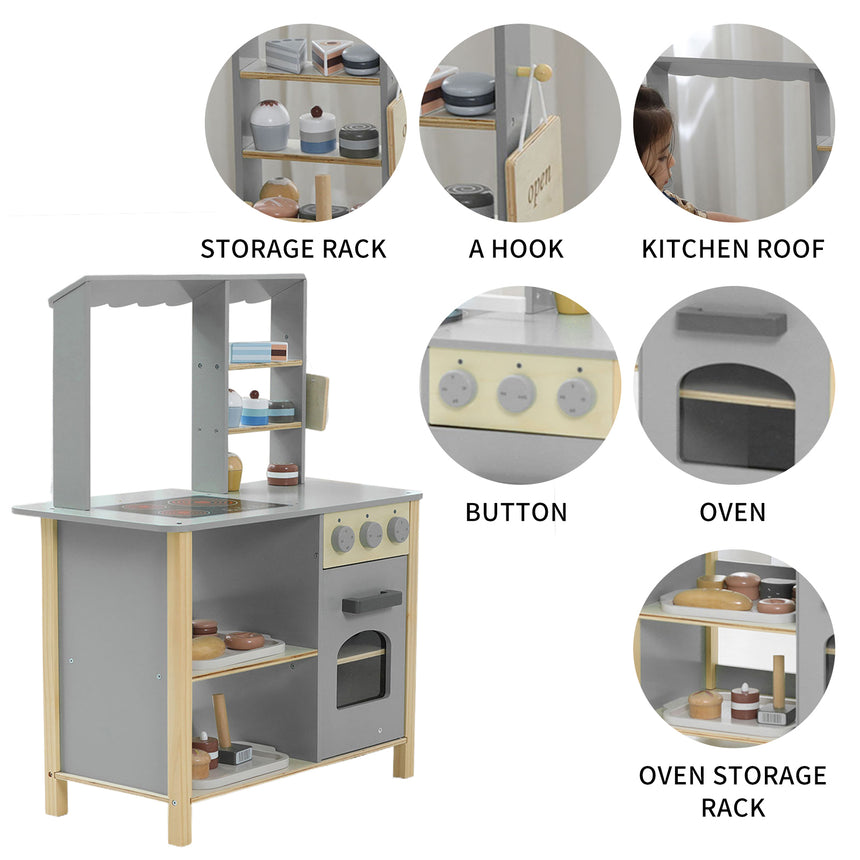 open

STORAGE RACK

A HOOK

KITCHEN ROOF

BUTTON

OVEN

OVEN STORAGE RACK