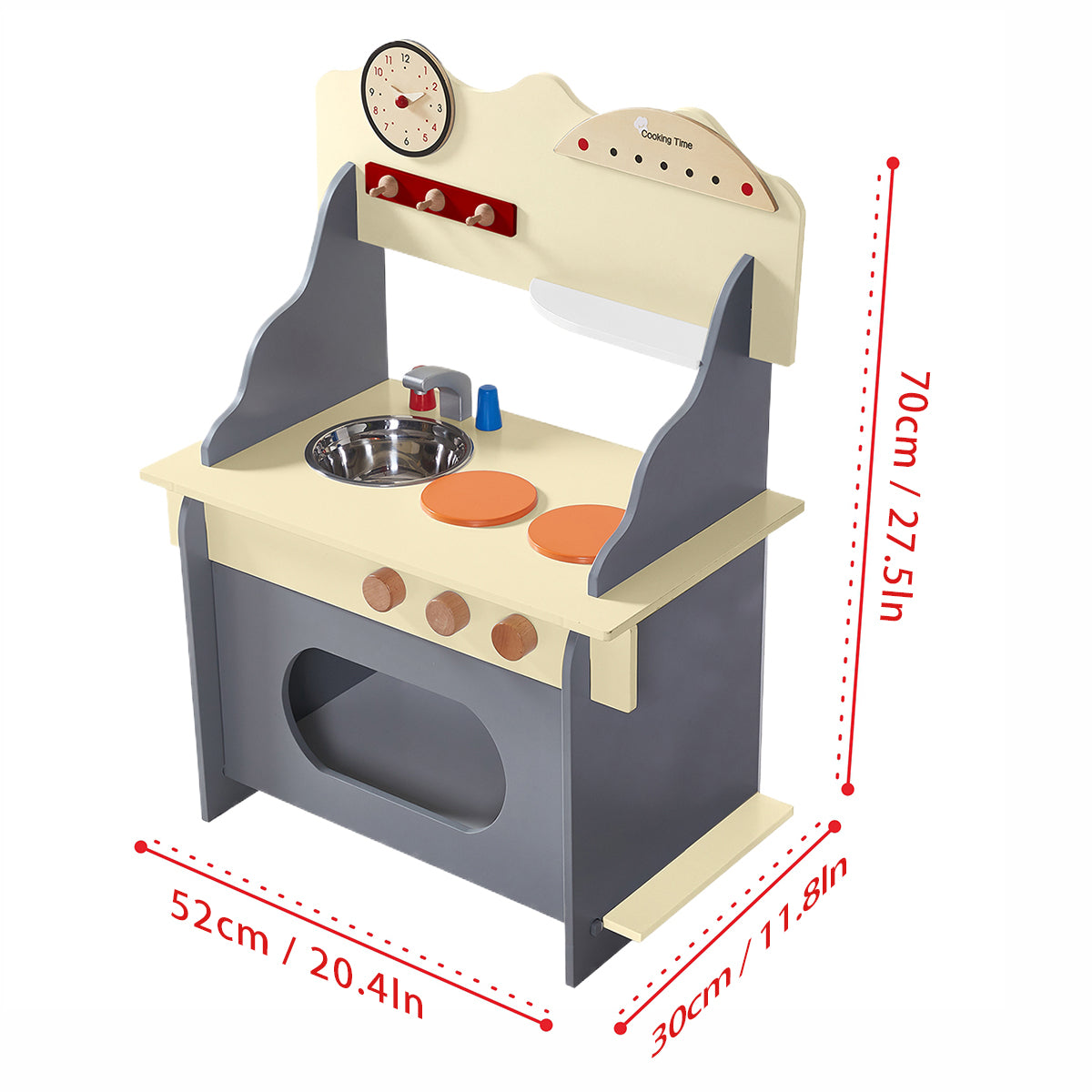 12
1
2
3
4
5
6
7
8
9
10
11

Cooking Time

70cm / 27.5In

52cm / 20.4In

30cm / 11.8In